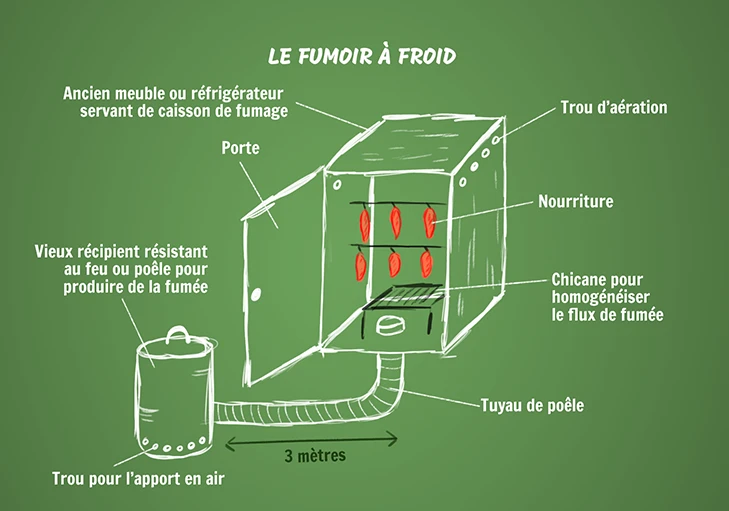 LE FUMOIR À FROID

Ancien meuble ou réfrigérateur servant de caisson de fumage

Trou d'aération

Porte

Nourriture

Vieux récipient résistant au feu ou poêle pour produire de la fumée

Chicane pour homogénéiser le flux de fumée

Tuyau de poêle

3 mètres

Trou pour l'apport en air